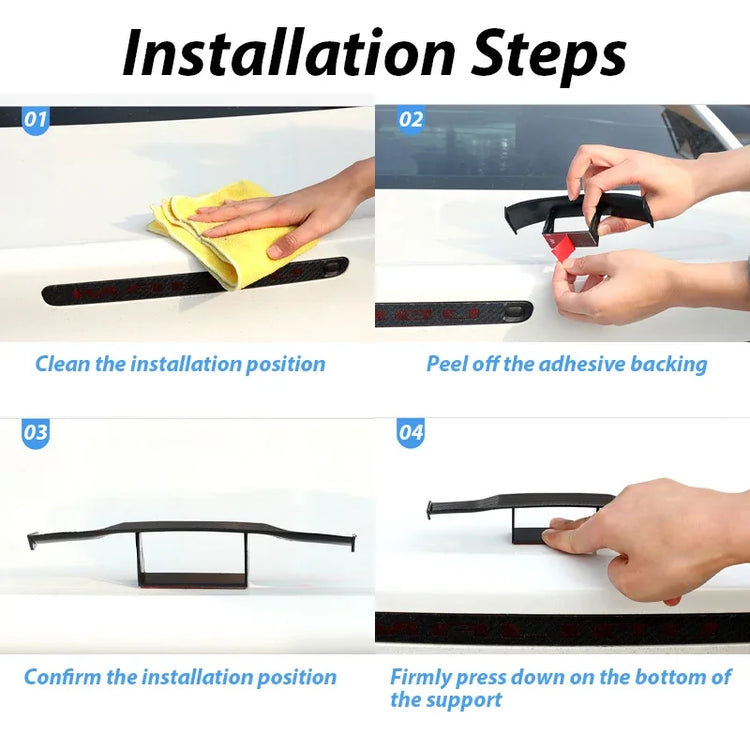 Installation Steps

01

Clean the installation position

02

Peel off the adhesive backing

03

Confirm the installation position

04

Firmly press down on the bottom of the support